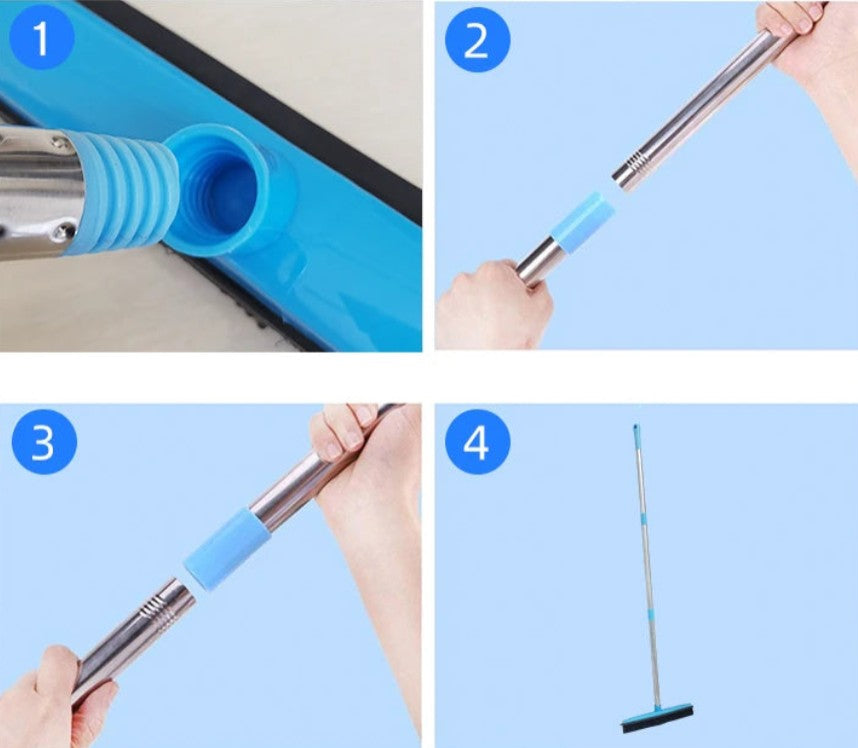 1

2

3

4